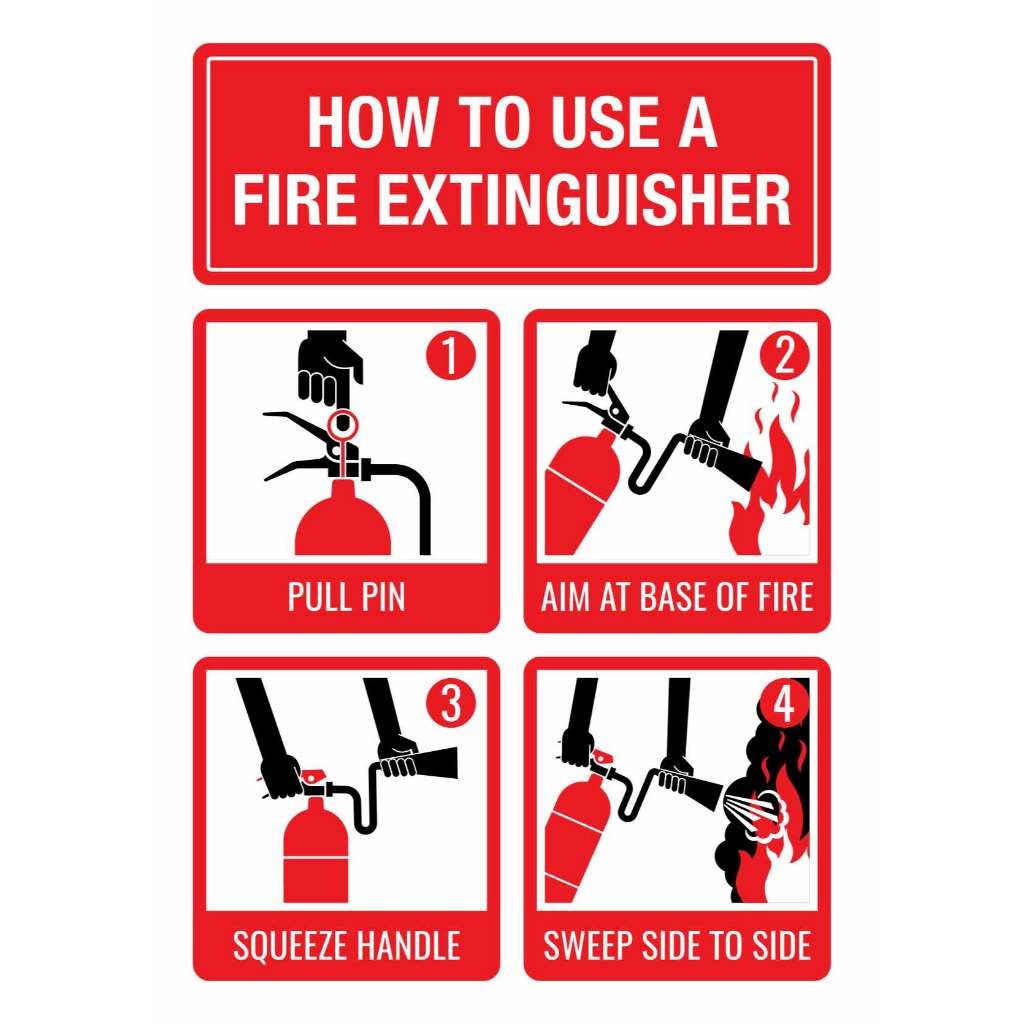 HOW TO USE A FIRE EXTINGUISHER

1

PULL PIN

2

AIM AT BASE OF FIRE

3

SQUEEZE HANDLE

4

SWEEP SIDE TO SIDE